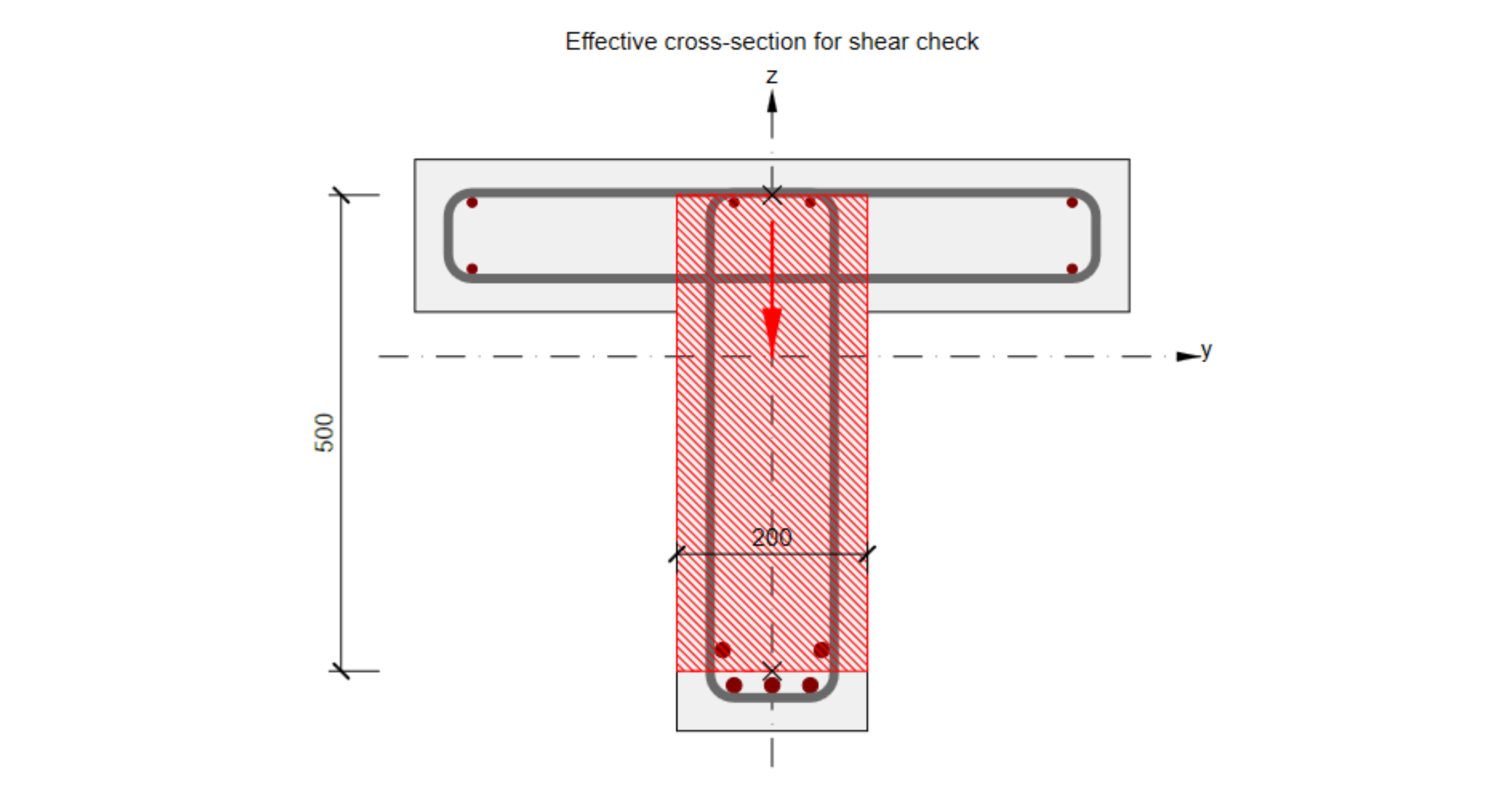 Effective cross-section for shear check

z

y

500

200